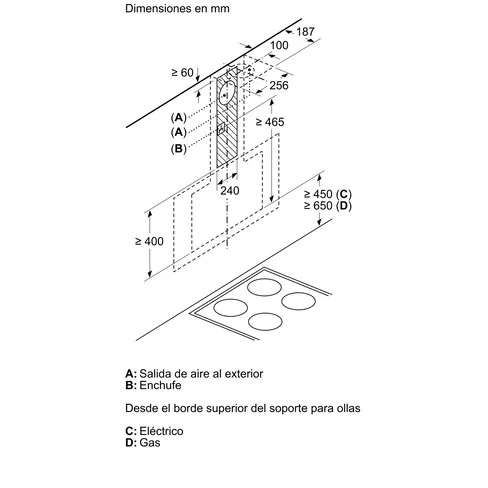 Dimensiones en mm

187
100
≥ 60
256
(A)
(A)
(B)
≥ 465
240
≥ 450 (C)
≥ 650 (D)
≥ 400

A: Salida de aire al exterior
B: Enchufe

Desde el borde superior del soporte para ollas

C: Eléctrico
D: Gas